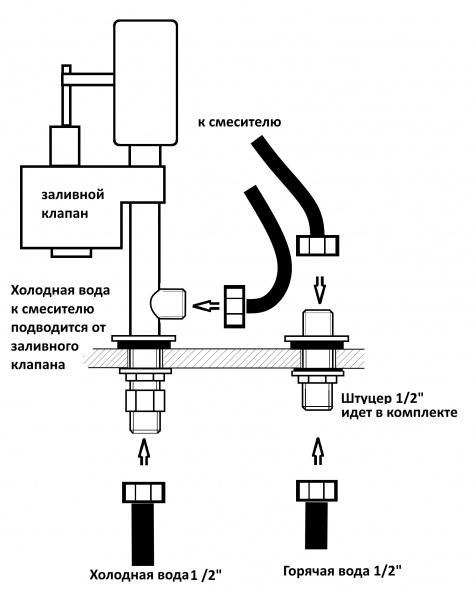 к смесителю

заливной клапан

Холодная вода к смесителю подводится от заливного клапана

Штуцер 1/2" идет в комплекте

Холодная вода1 /2"

Горячая вода 1/2"