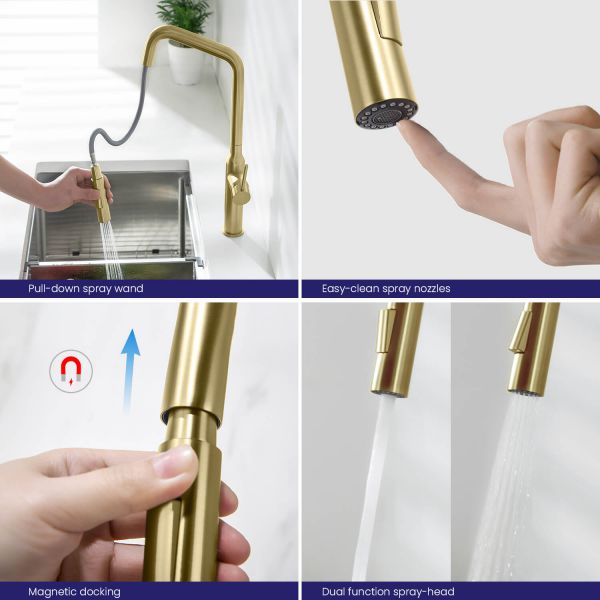 Pull-down spray wand

Easy-clean spray nozzles

Magnetic docking

Dual function spray-head