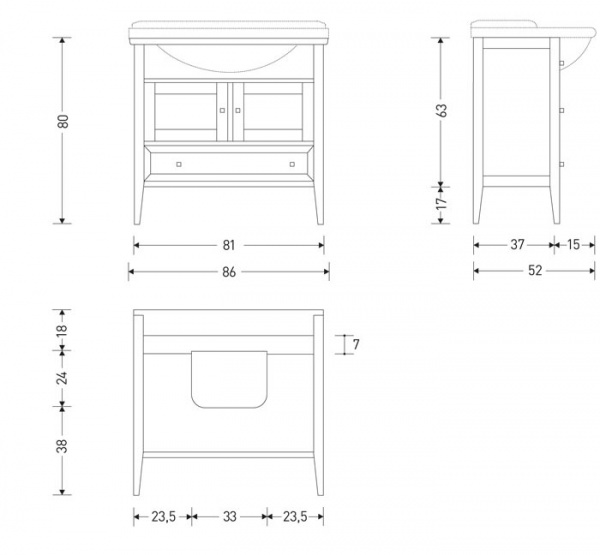 80
81
86
63
17
37
15
52
18
24
38
7
23,5
33
23,5