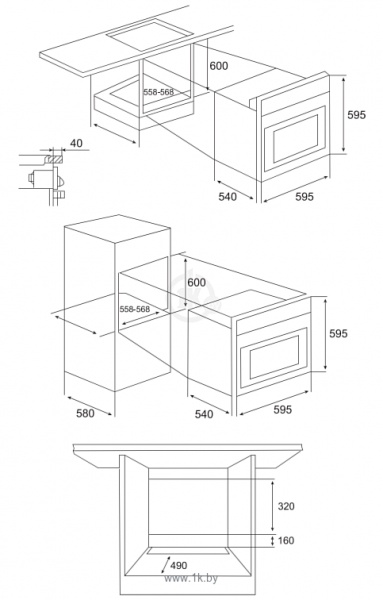 600
558-568
595
40
540
595
600
558-568
595
580
540
595
320
160
490
www.1k.by