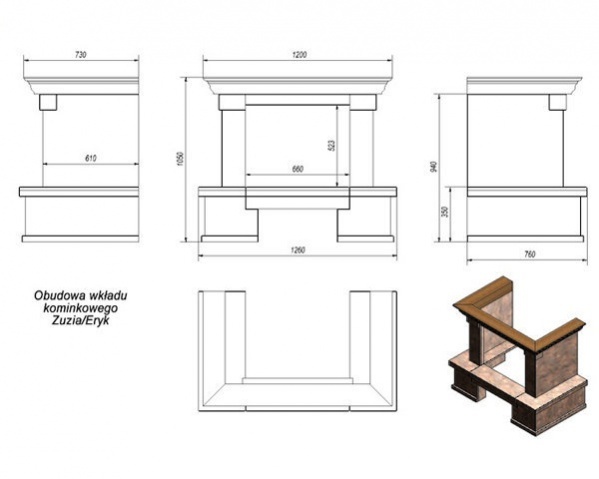 730

610

1200

1050

523

660

1260

940

350

760

Obudowa wkładu kominkowego Zuzia/Eryk