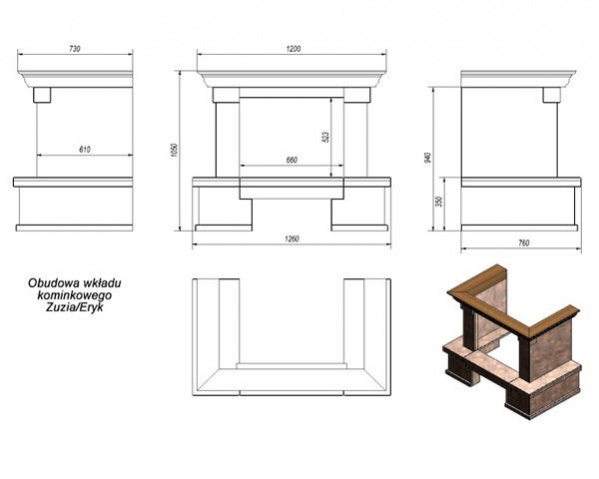 730

610

1200

1050

523

660

1260

940

350

760

Obudowa wkładu kominkowego Zuzia/Eryk