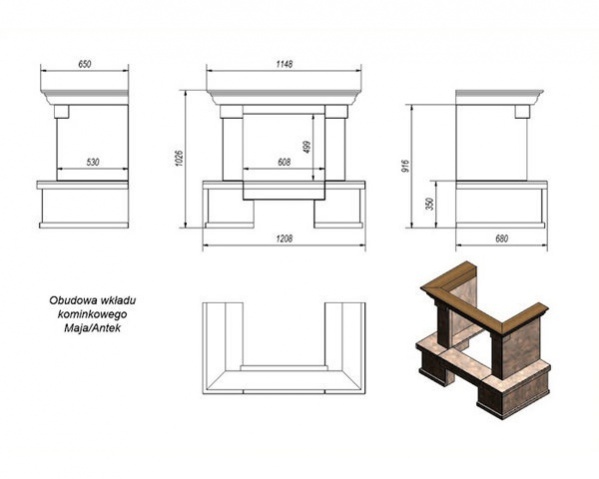 650

530

1148

1026

499

608

1208

916

350

680

Obudowa wkładu kominkowego Maja/Antek