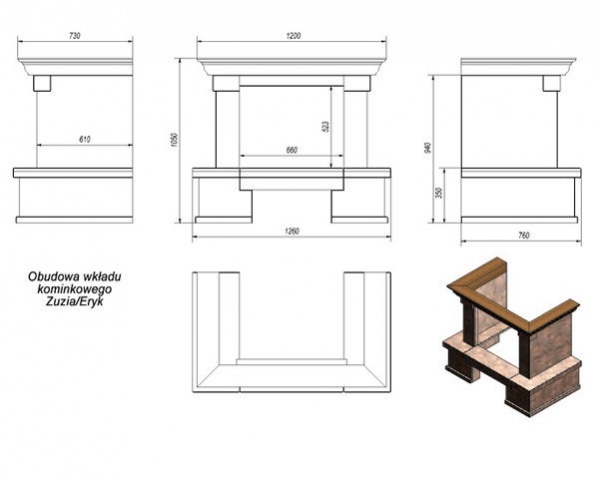 730

610

1200

1050

523

660

1260

940

350

760

Obudowa wkładu kominkowego Zuzia/Eryk