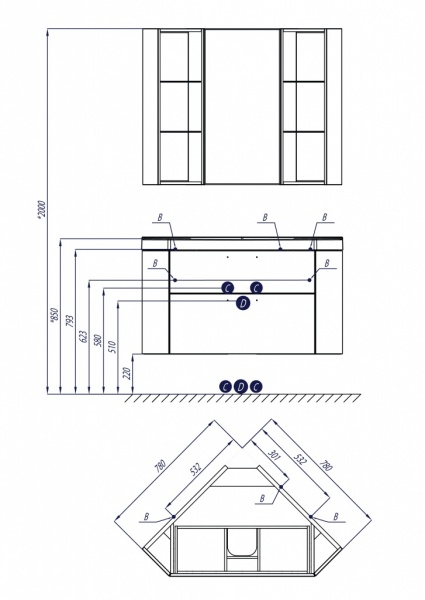 *2000

B
B
B
B
B
C
C
D

*850
793
623
580
510
220

C
D
C

780
532
301
532
780
B
B
B