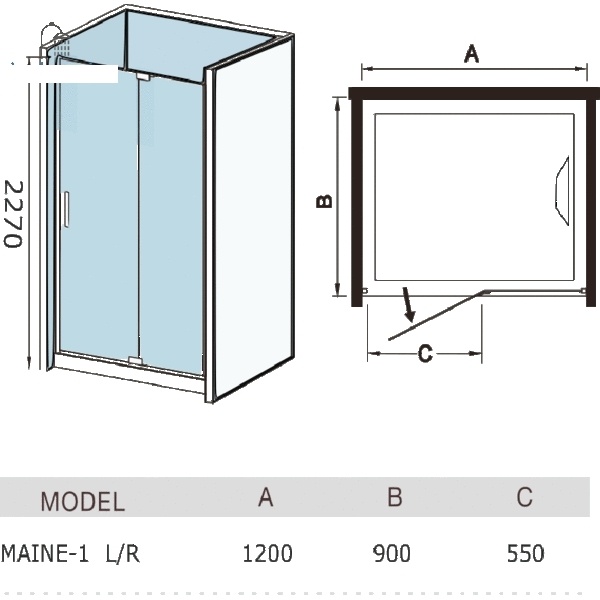 2270

A

B

C

| MODEL | A | B | C |
|---|---|---|---|
| MAINE-1 L/R | 1200 | 900 | 550 |