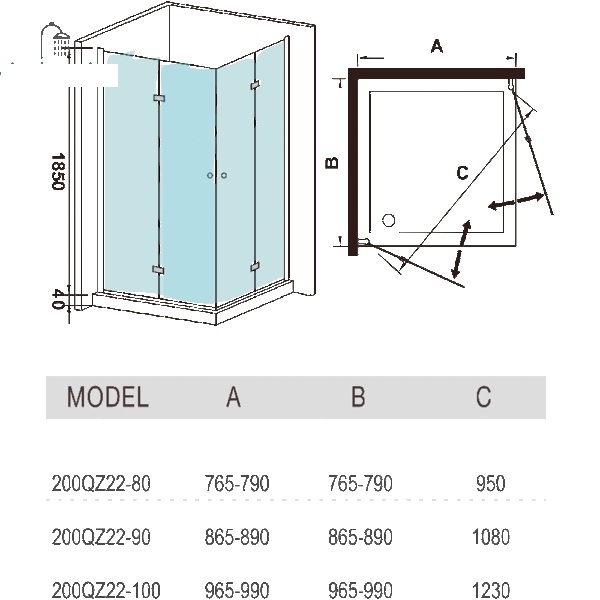 1850

40

A

B

C

| MODEL | A | B | C |
|---|---|---|---|
| 200QZ22-80 | 765-790 | 765-790 | 950 |
| 200QZ22-90 | 865-890 | 865-890 | 1080 |
| 200QZ22-100 | 965-990 | 965-990 | 1230 |