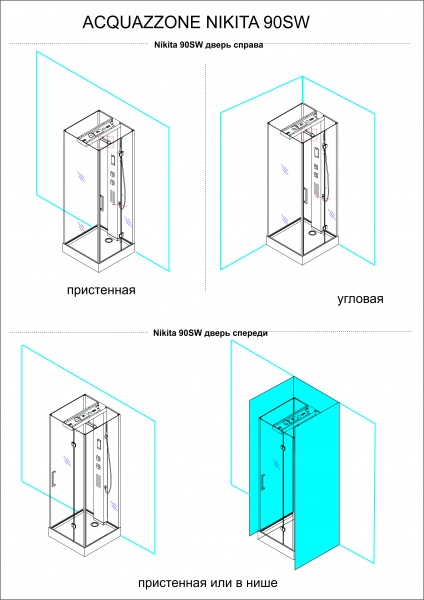 ACQUAZZONE NIKITA 90SW

Nikita 90SW дверь справа

пристенная

угловая

Nikita 90SW дверь спереди

пристенная или в нише